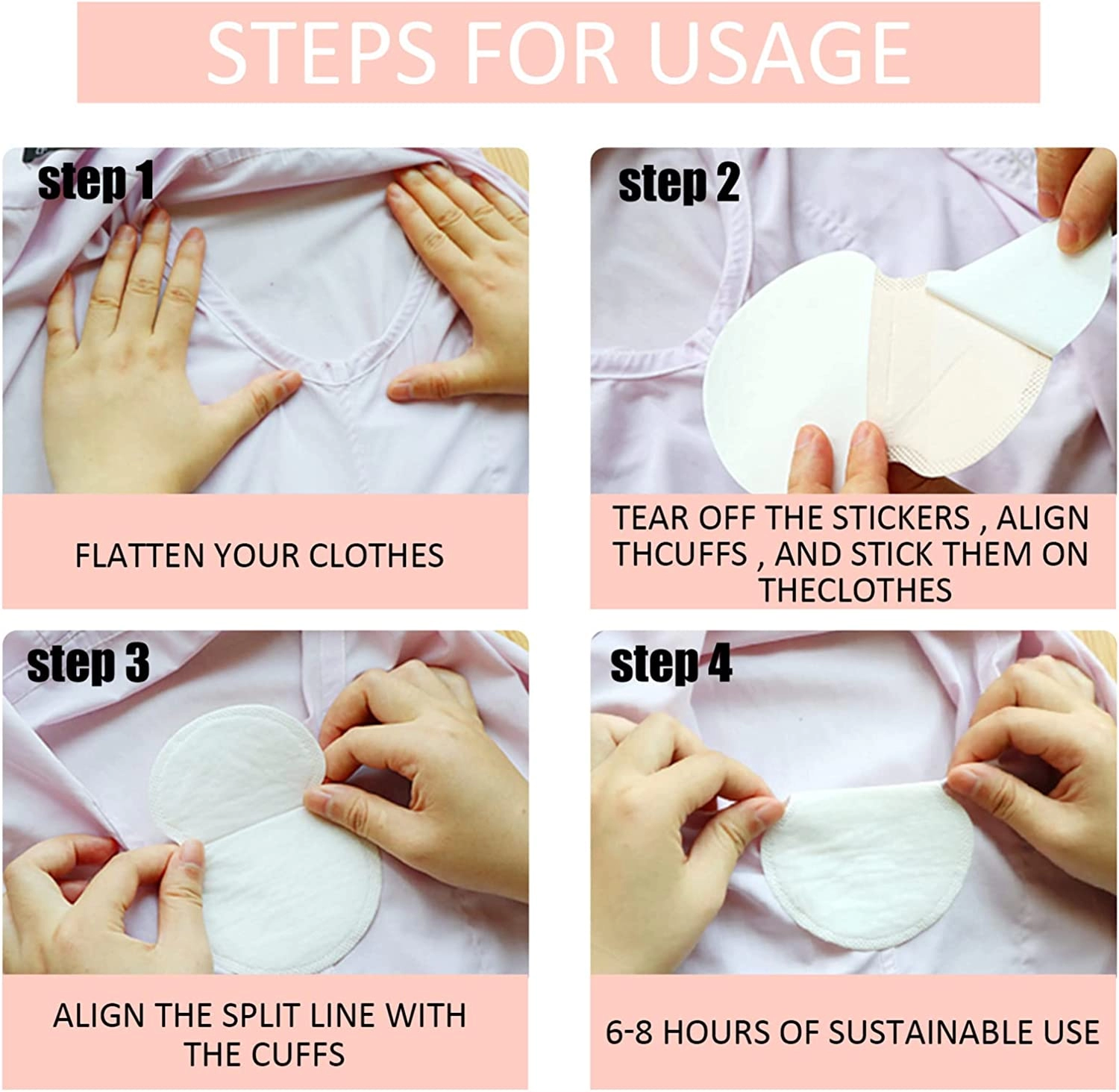 STEPS FOR USAGE

step 1

FLATTEN YOUR CLOTHES

step 2

TEAR OFF THE STICKERS , ALIGN THCUFFS , AND STICK THEM ON THECLOTHES

step 3

ALIGN THE SPLIT LINE WITH THE CUFFS

step 4

6-8 HOURS OF SUSTAINABLE USE