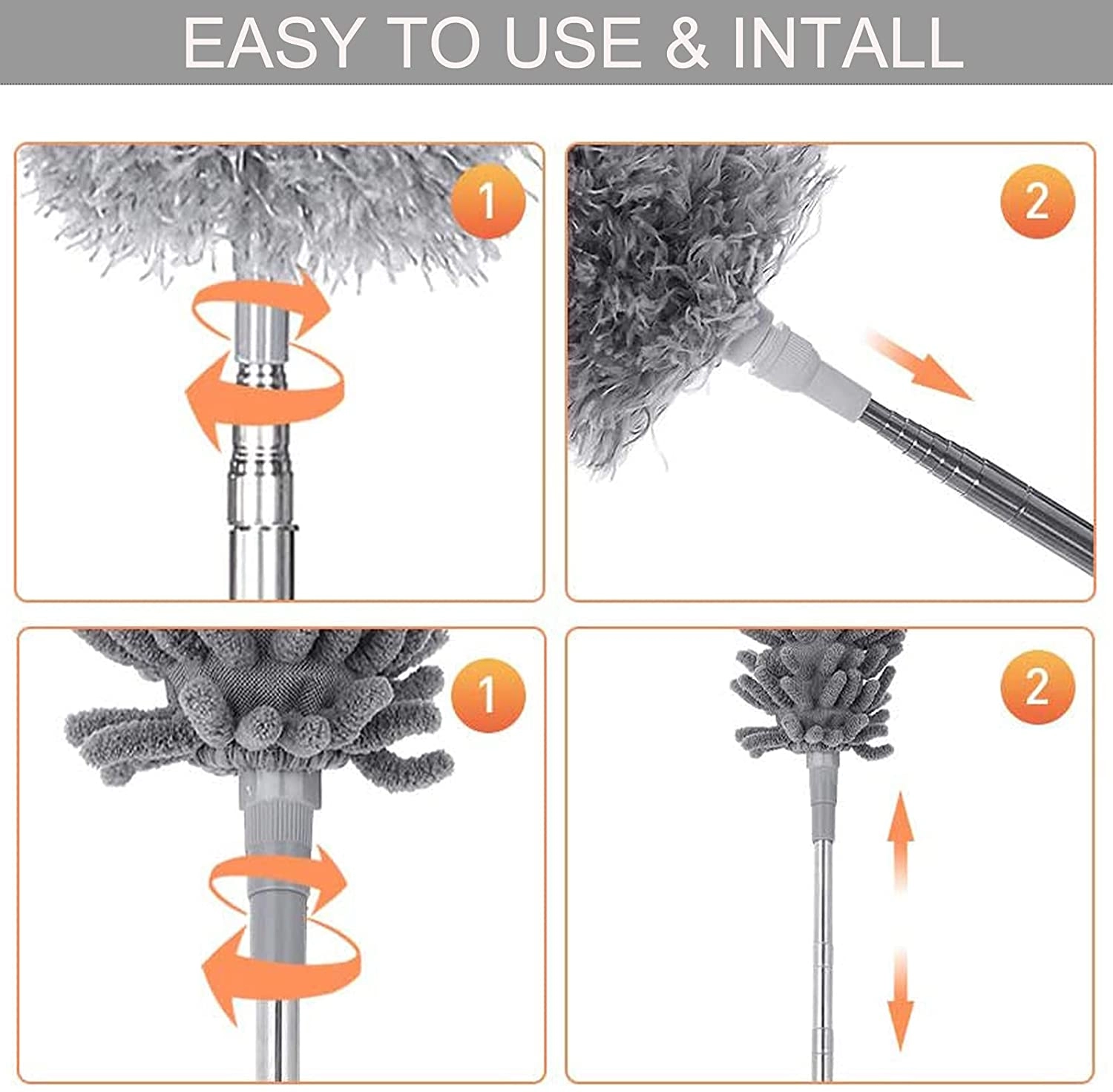 EASY TO USE & INTALL

1

2

1

2