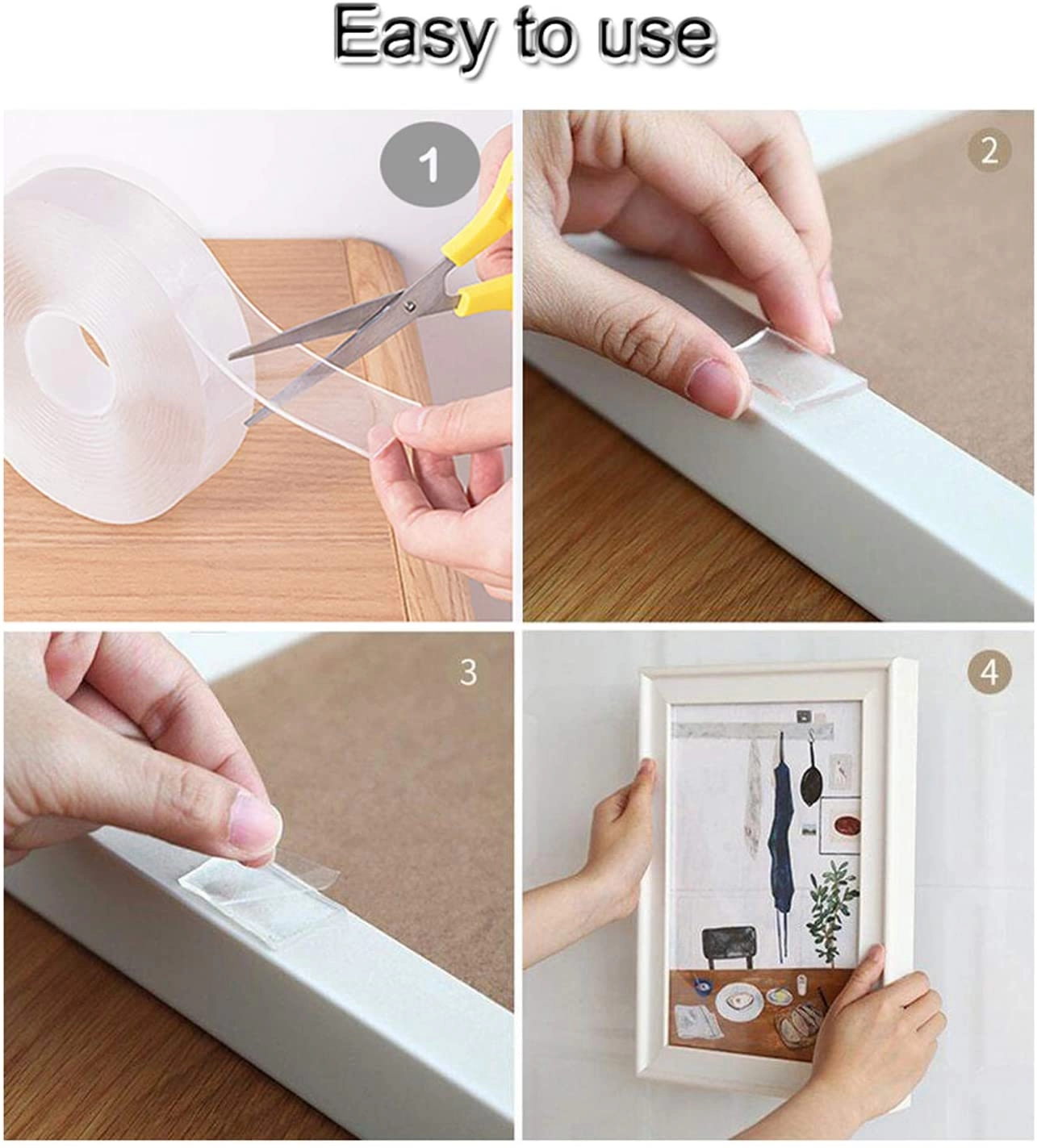 Easy to use

1

2

3

4