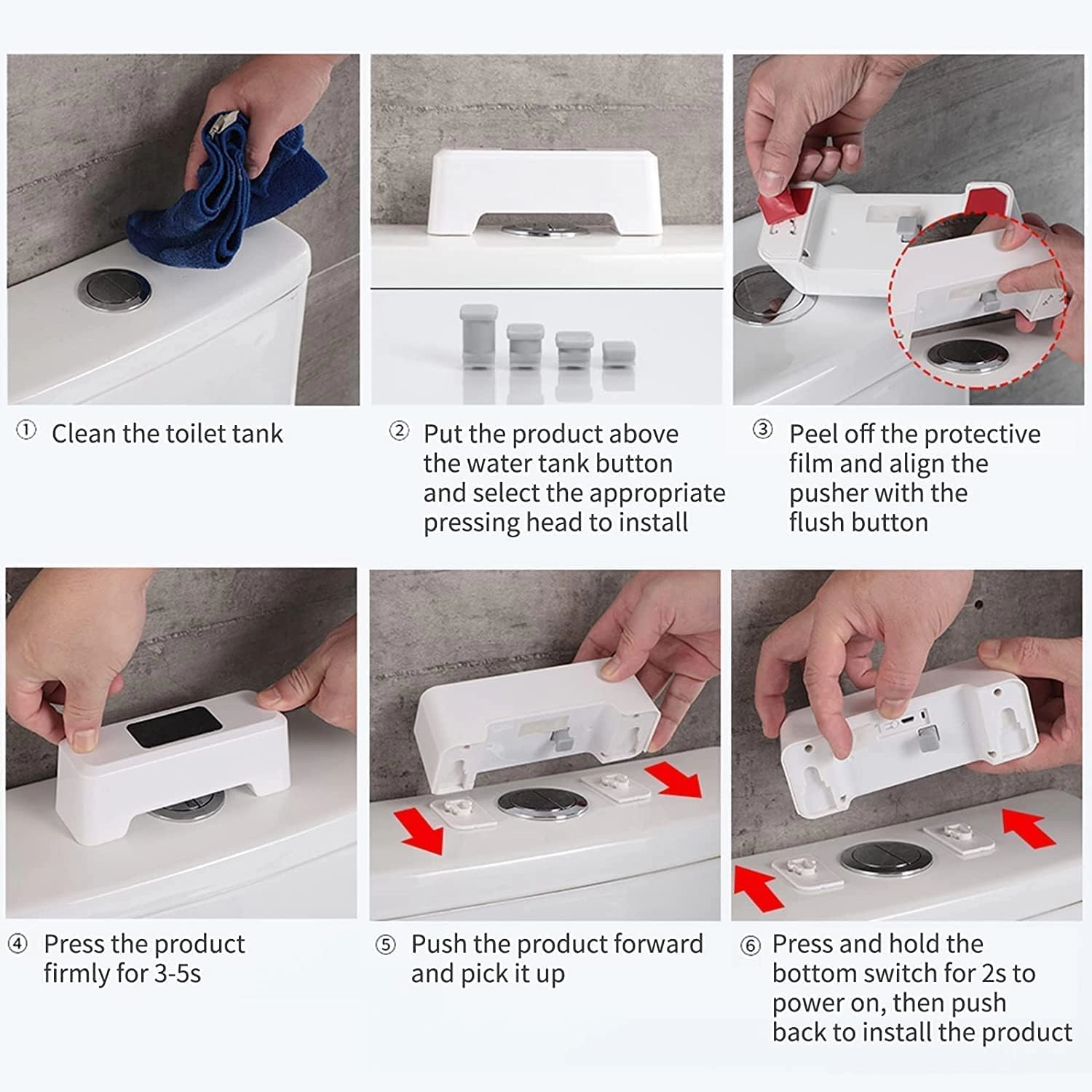 ① Clean the toilet tank

② Put the product above the water tank button and select the appropriate pressing head to install

③ Peel off the protective film and align the pusher with the flush button

④ Press the product firmly for 3-5s

⑤ Push the product forward and pick it up

⑥ Press and hold the bottom switch for 2s to power on, then push back to install the product