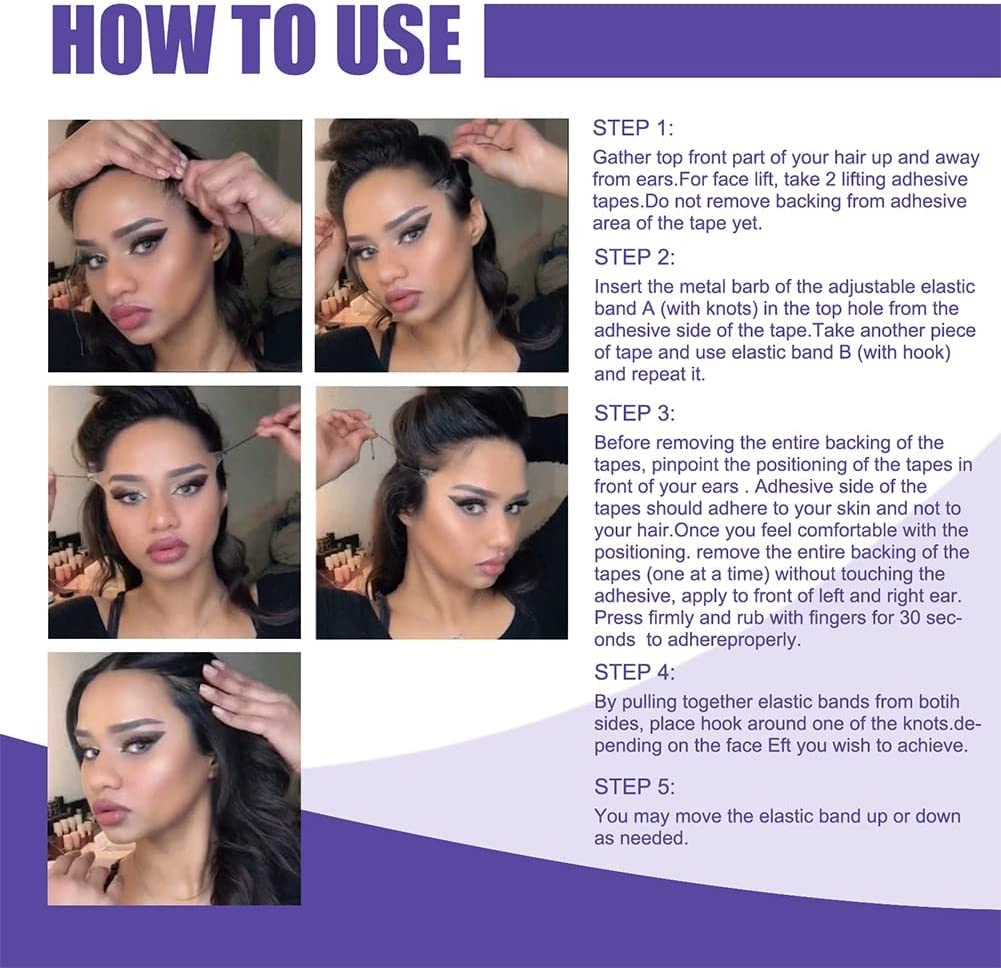 HOW TO USE

STEP 1:
Gather top front part of your hair up and away from ears.For face lift, take 2 lifting adhesive tapes.Do not remove backing from adhesive area of the tape yet.

STEP 2:
Insert the metal barb of the adjustable elastic band A (with knots) in the top hole from the adhesive side of the tape.Take another piece of tape and use elastic band B (with hook) and repeat it.

STEP 3:
Before removing the entire backing of the tapes, pinpoint the positioning of the tapes in front of your ears . Adhesive side of the tapes should adhere to your skin and not to your hair.Once you feel comfortable with the positioning. remove the entire backing of the tapes (one at a time) without touching the adhesive, apply to front of left and right ear. Press firmly and rub with fingers for 30 seconds to adhereproperly.

STEP 4:
By pulling together elastic bands from botih sides, place hook around one of the knots.depending on the face Eft you wish to achieve.

STEP 5:
You may move the elastic band up or down as needed.