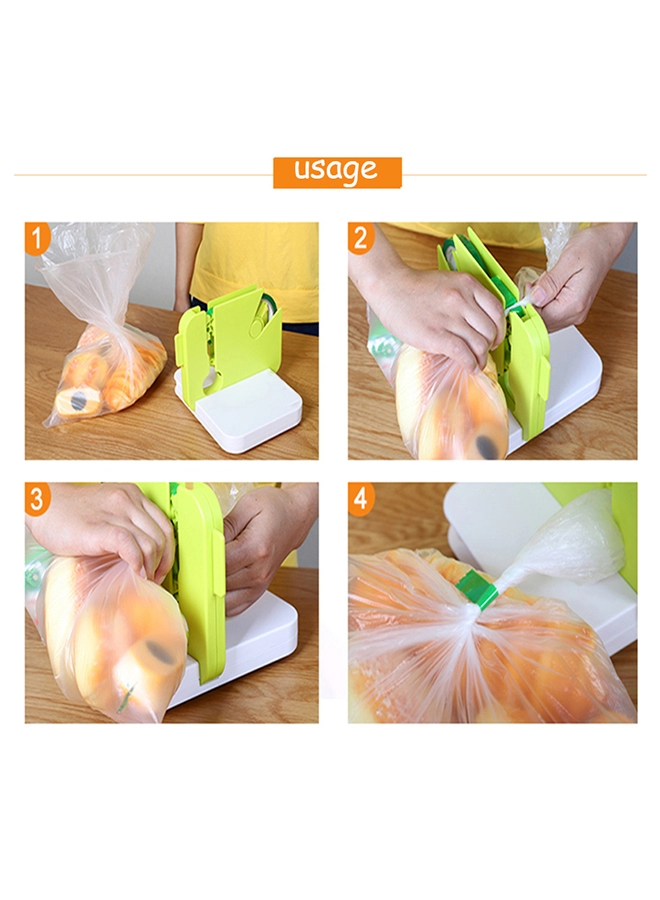 usage

1

2

3

4