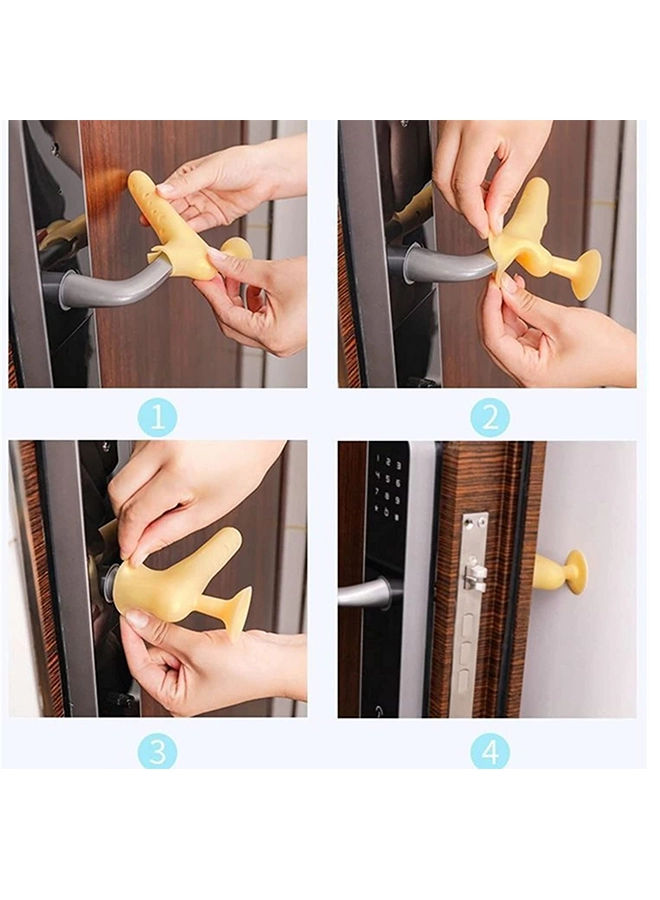 1

2

3

4