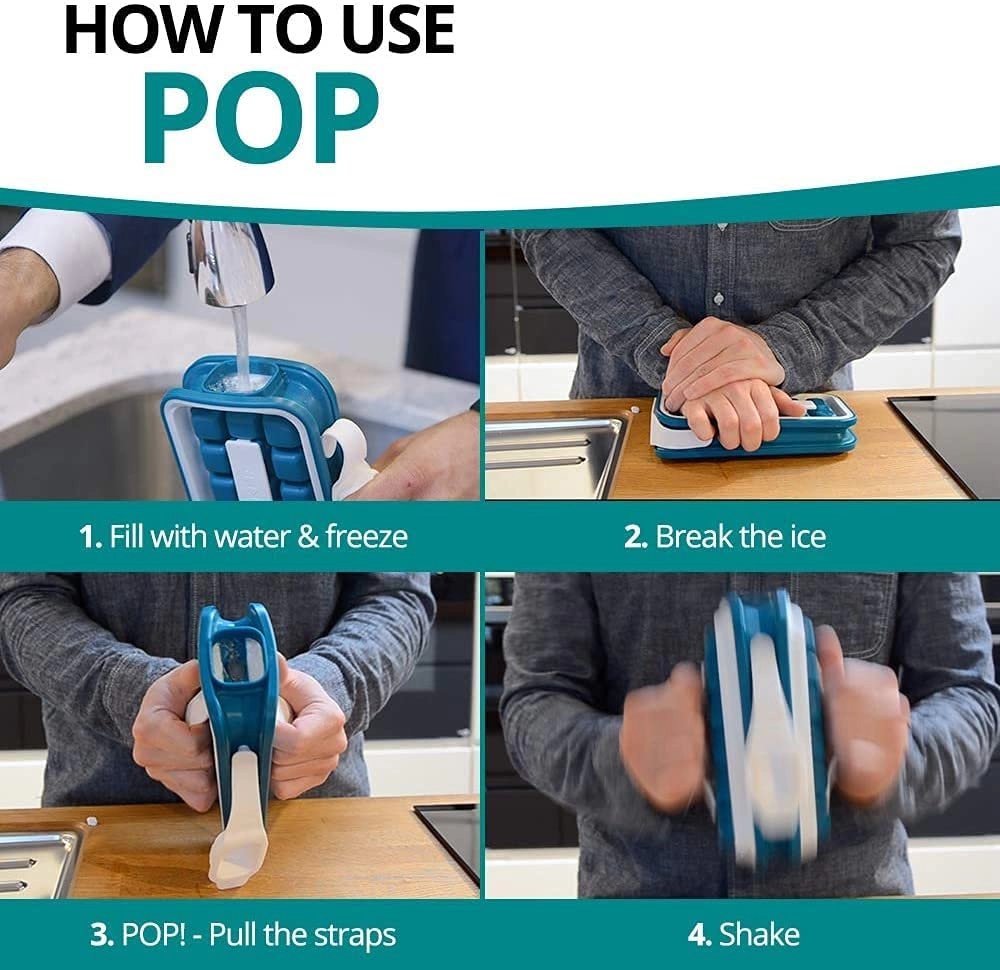 HOW TO USE
POP

1. Fill with water & freeze

2. Break the ice

3. POP! - Pull the straps

4. Shake