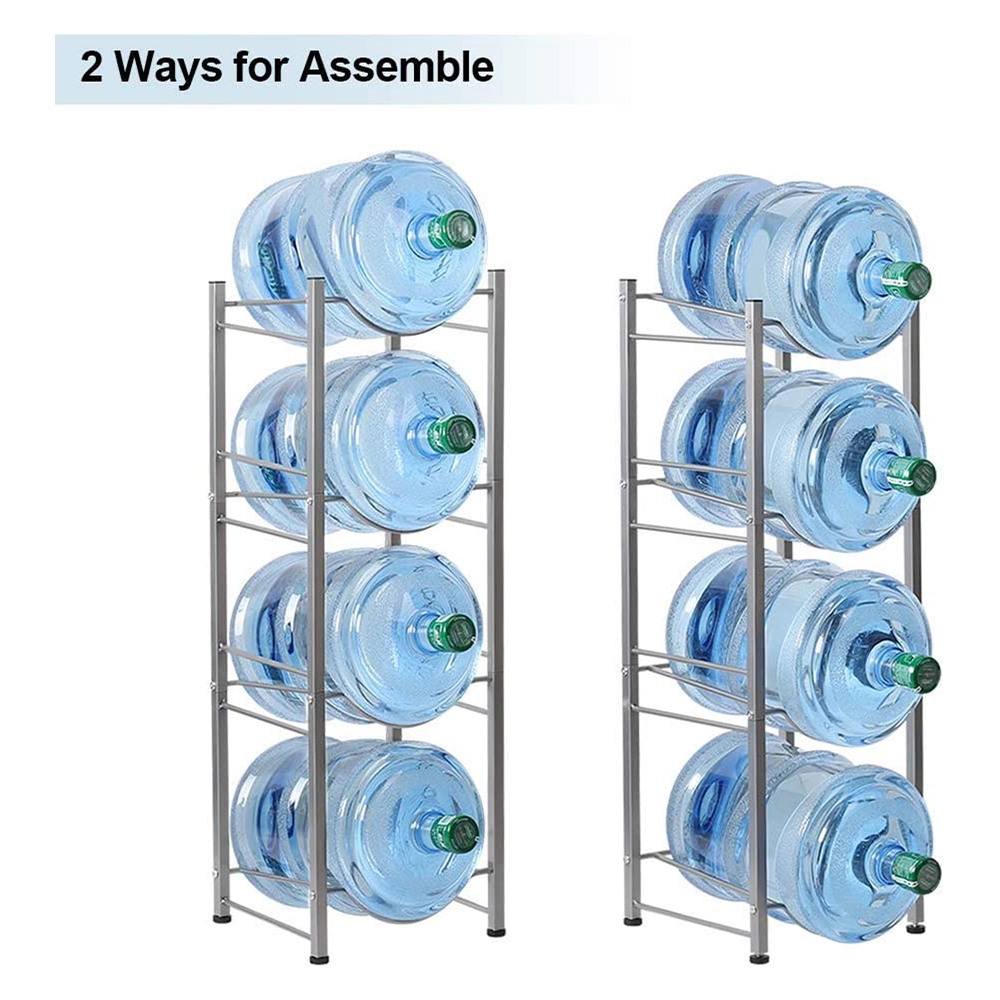 2 Ways for Assemble