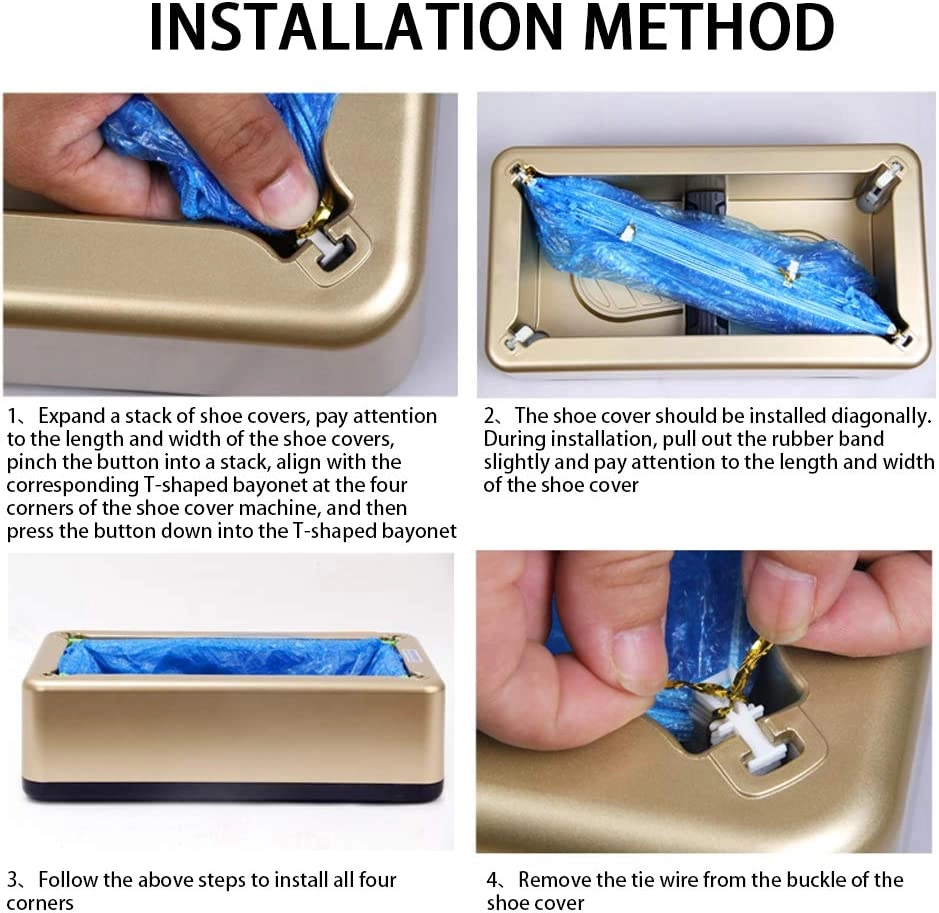 INSTALLATION METHOD

1、Expand a stack of shoe covers, pay attention to the length and width of the shoe covers, pinch the button into a stack, align with the corresponding T-shaped bayonet at the four corners of the shoe cover machine, and then press the button down into the T-shaped bayonet

2、The shoe cover should be installed diagonally. During installation, pull out the rubber band slightly and pay attention to the length and width of the shoe cover

3、Follow the above steps to install all four corners

4、Remove the tie wire from the buckle of the shoe cover