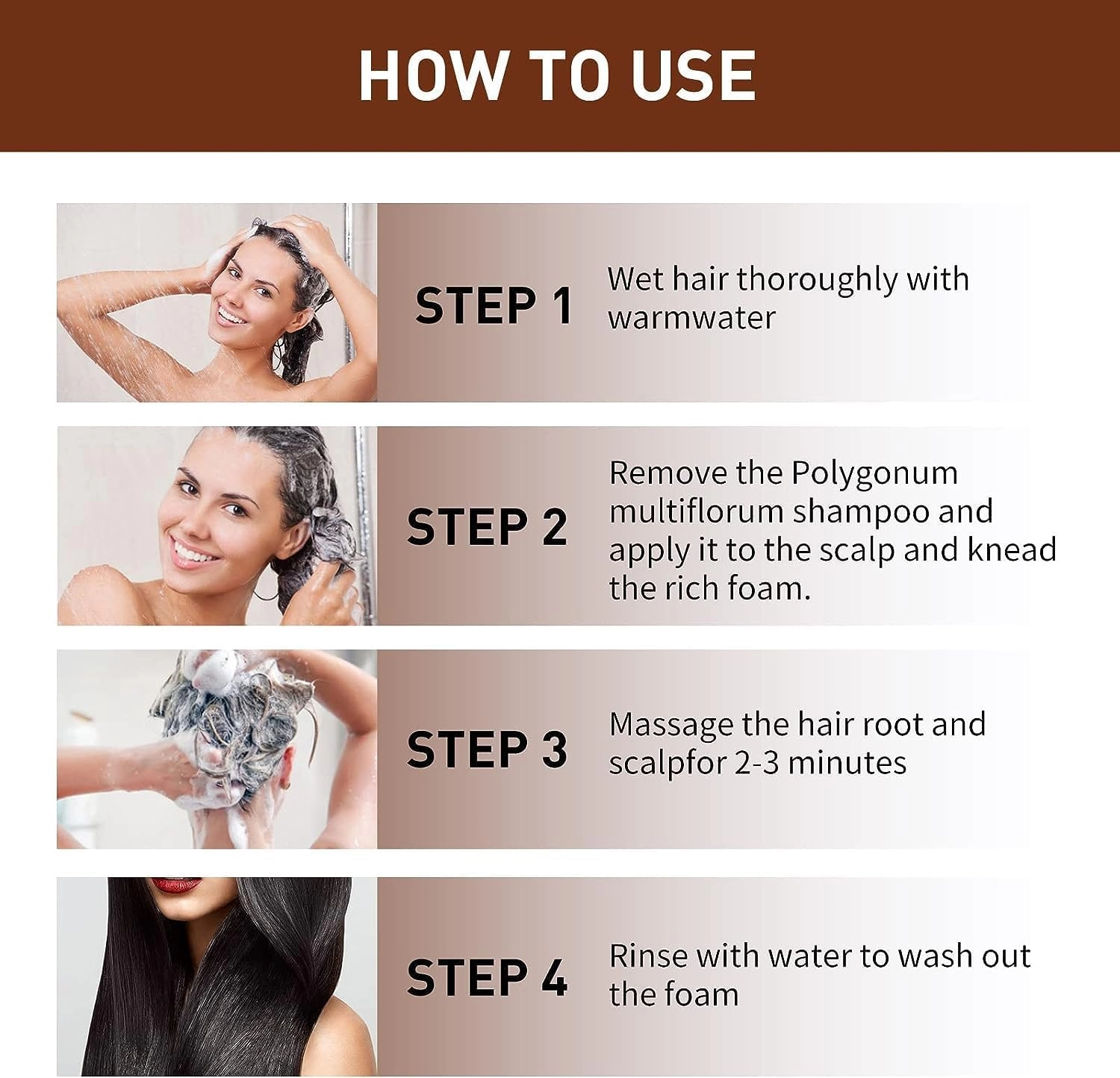 HOW TO USE

STEP 1

Wet hair thoroughly with warmwater

STEP 2

Remove the Polygonum multiflorum shampoo and apply it to the scalp and knead the rich foam.

STEP 3

Massage the hair root and scalpfor 2-3 minutes

STEP 4

Rinse with water to wash out the foam