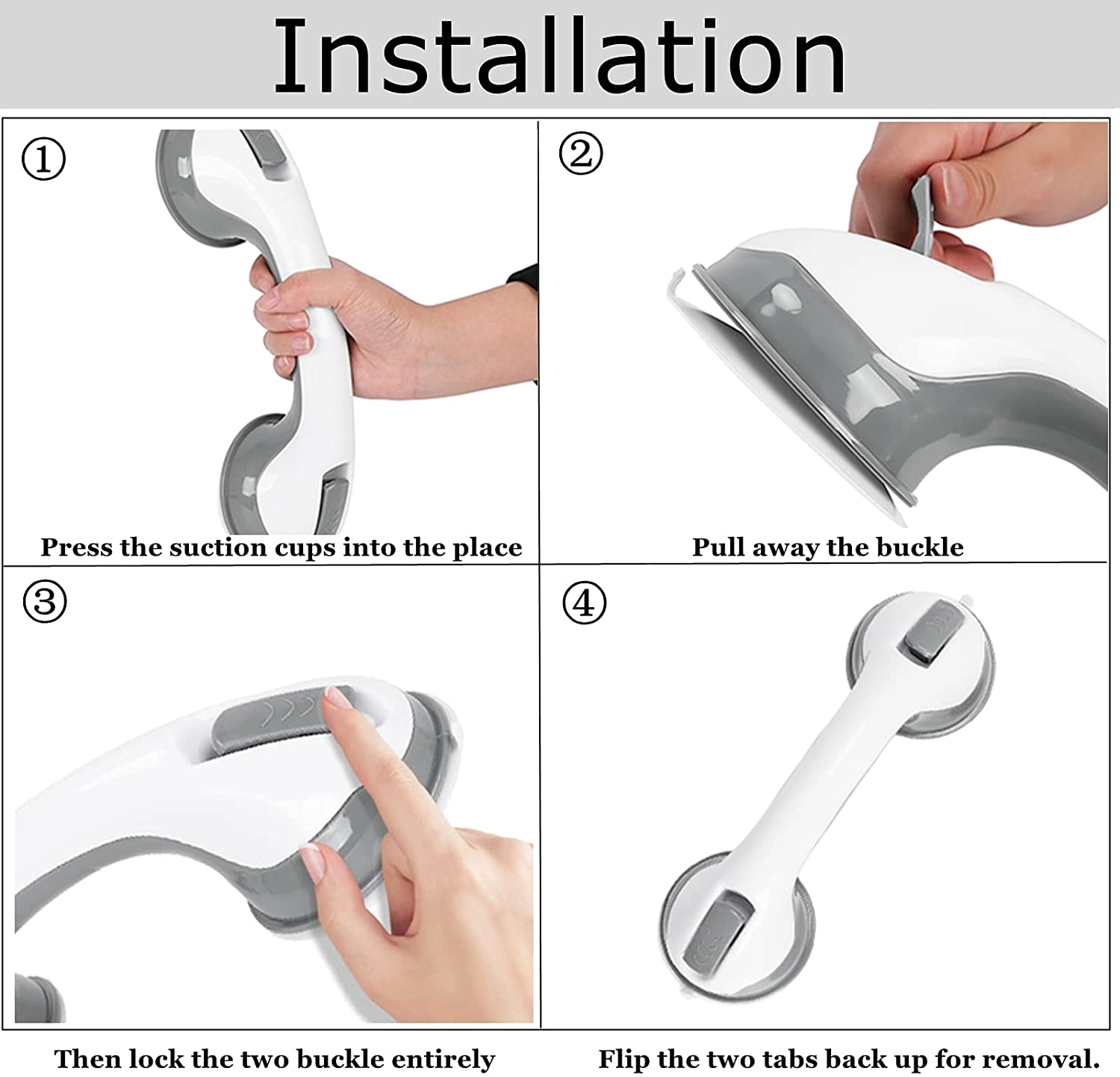 Installation

①

Press the suction cups into the place

②

Pull away the buckle

③

Then lock the two buckle entirely

④

Flip the two tabs back up for removal.