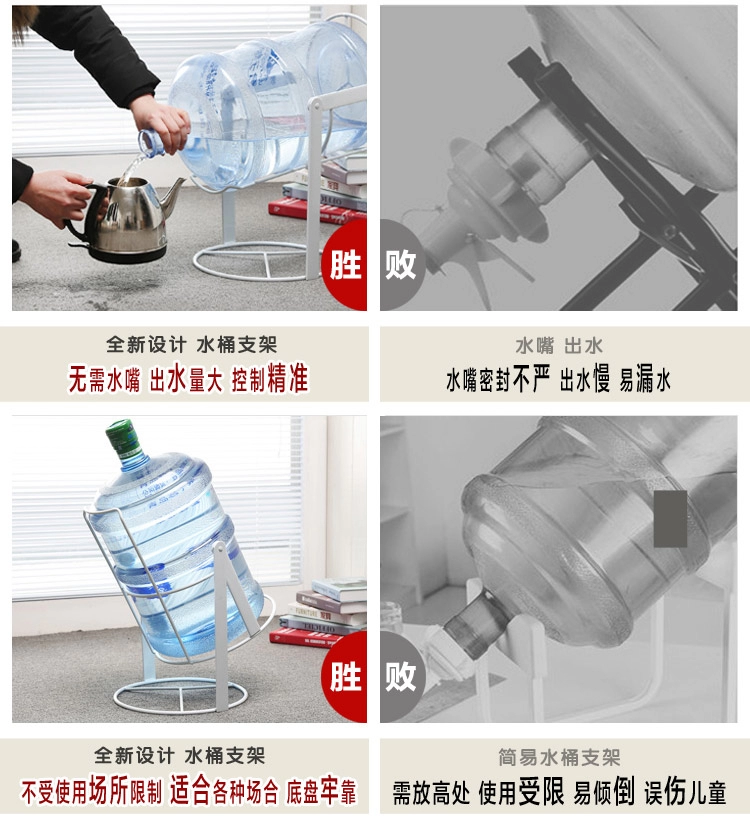 胜

败

全新设计 水桶支架
无需水嘴 出水量大 控制精准

水嘴 出水
水嘴密封不严 出水慢 易漏水

胜

败

全新设计 水桶支架
不受使用场所限制 适合各种场合 底盘牢靠

简易水桶支架
需放高处 使用受限 易倾倒 误伤儿童