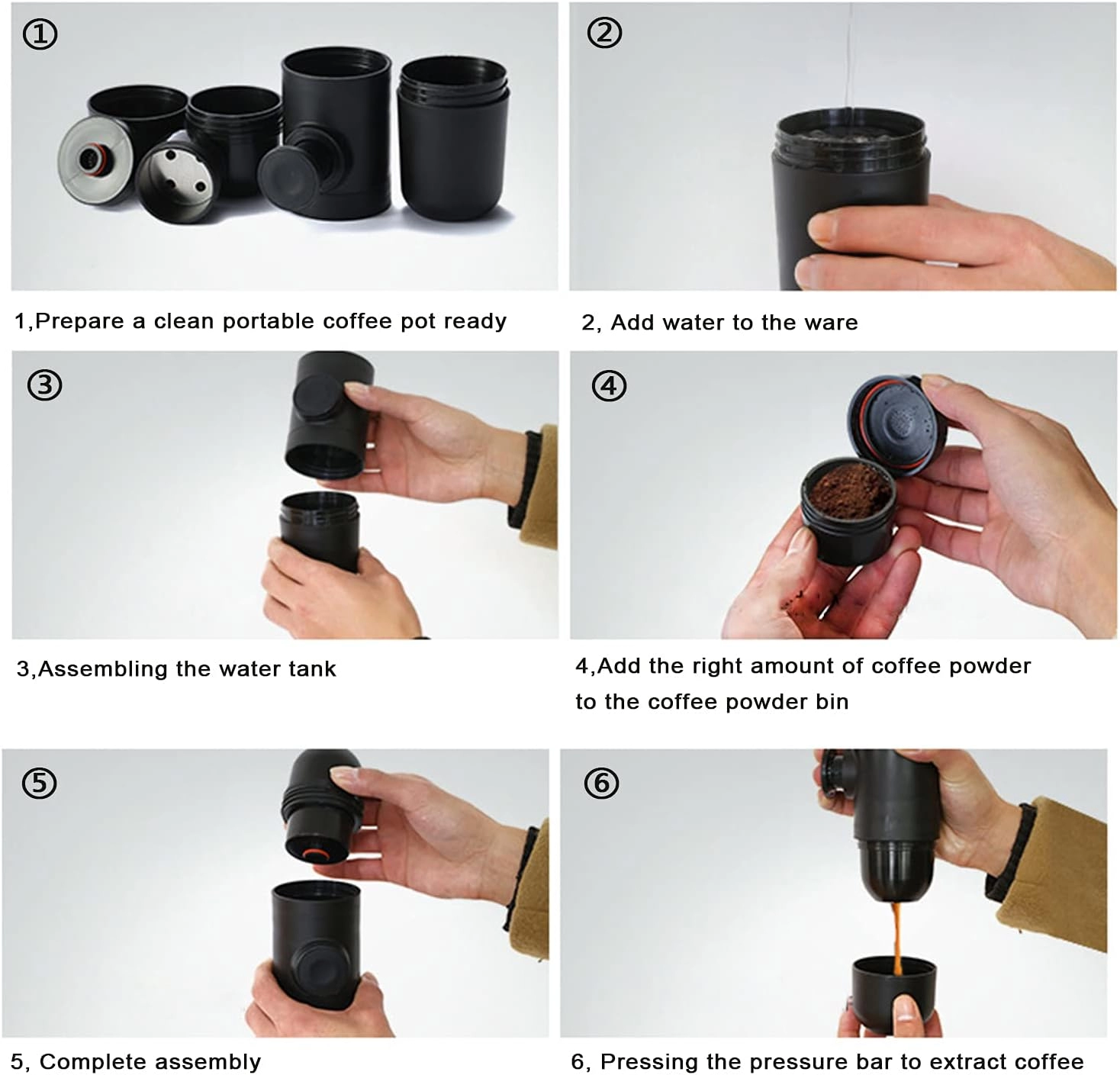 ①

1,Prepare a clean portable coffee pot ready

②

2, Add water to the ware

③

3,Assembling the water tank

④

4,Add the right amount of coffee powder to the coffee powder bin

⑤

5, Complete assembly

⑥

6, Pressing the pressure bar to extract coffee