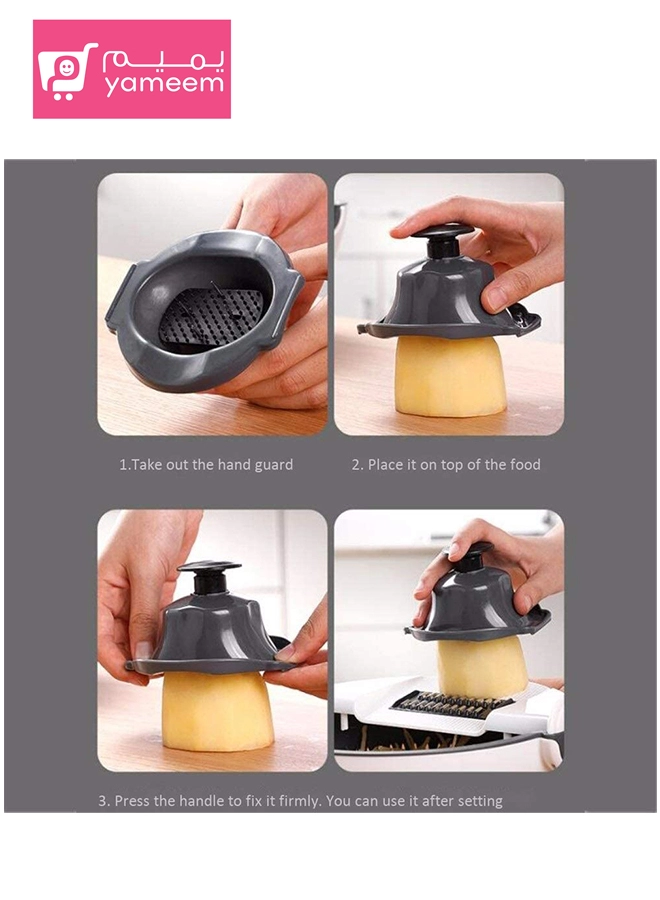 يميم
yameem

1.Take out the hand guard

2. Place it on top of the food

3. Press the handle to fix it firmly. You can use it after setting