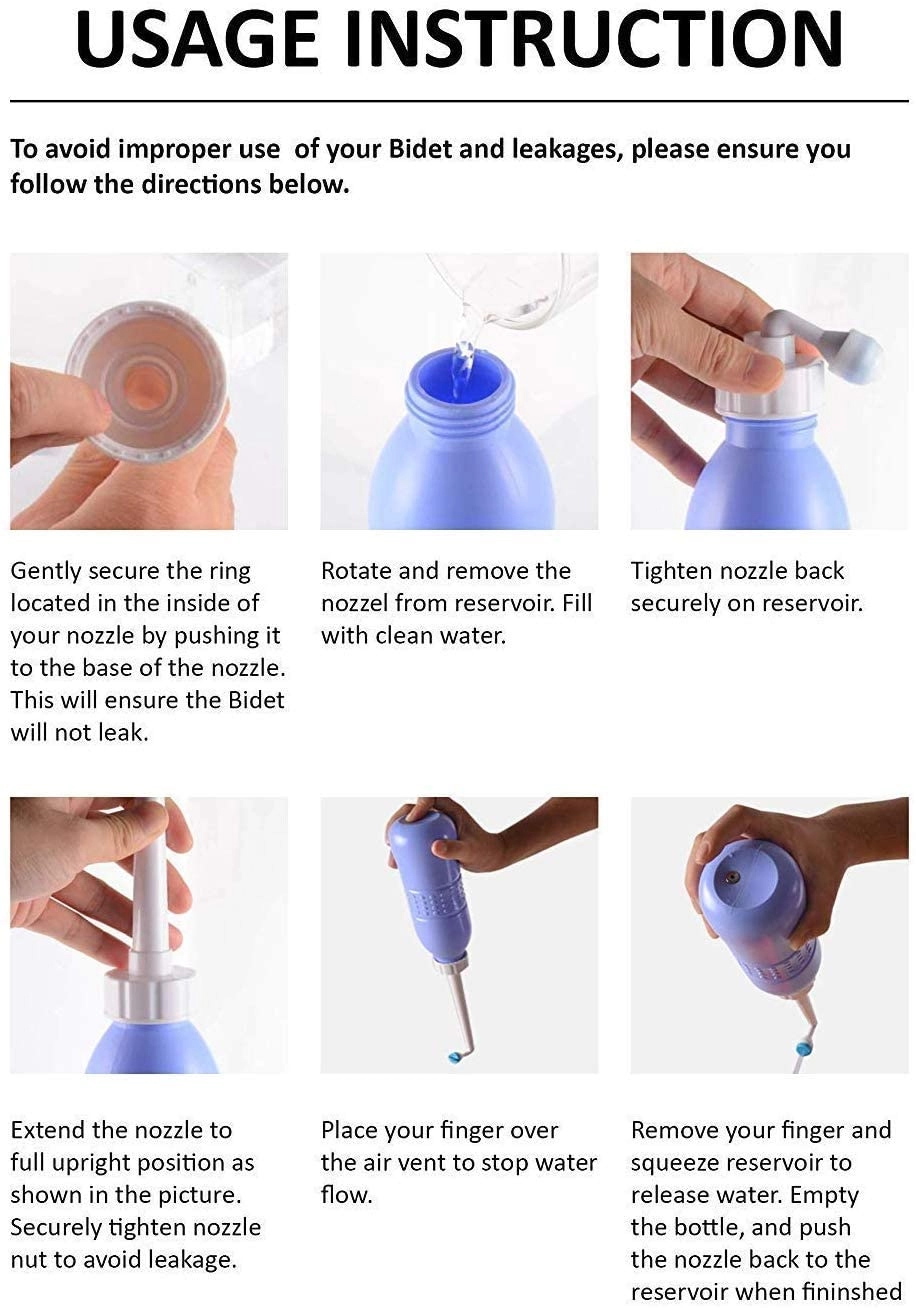 USAGE INSTRUCTION

To avoid improper use of your Bidet and leakages, please ensure you follow the directions below.

Gently secure the ring located in the inside of your nozzle by pushing it to the base of the nozzle. This will ensure the Bidet will not leak.

Rotate and remove the nozzel from reservoir. Fill with clean water.

Tighten nozzle back securely on reservoir.

Extend the nozzle to full upright position as shown in the picture. Securely tighten nozzle nut to avoid leakage.

Place your finger over the air vent to stop water flow.

Remove your finger and squeeze reservoir to release water. Empty the bottle, and push the nozzle back to the reservoir when fininshed