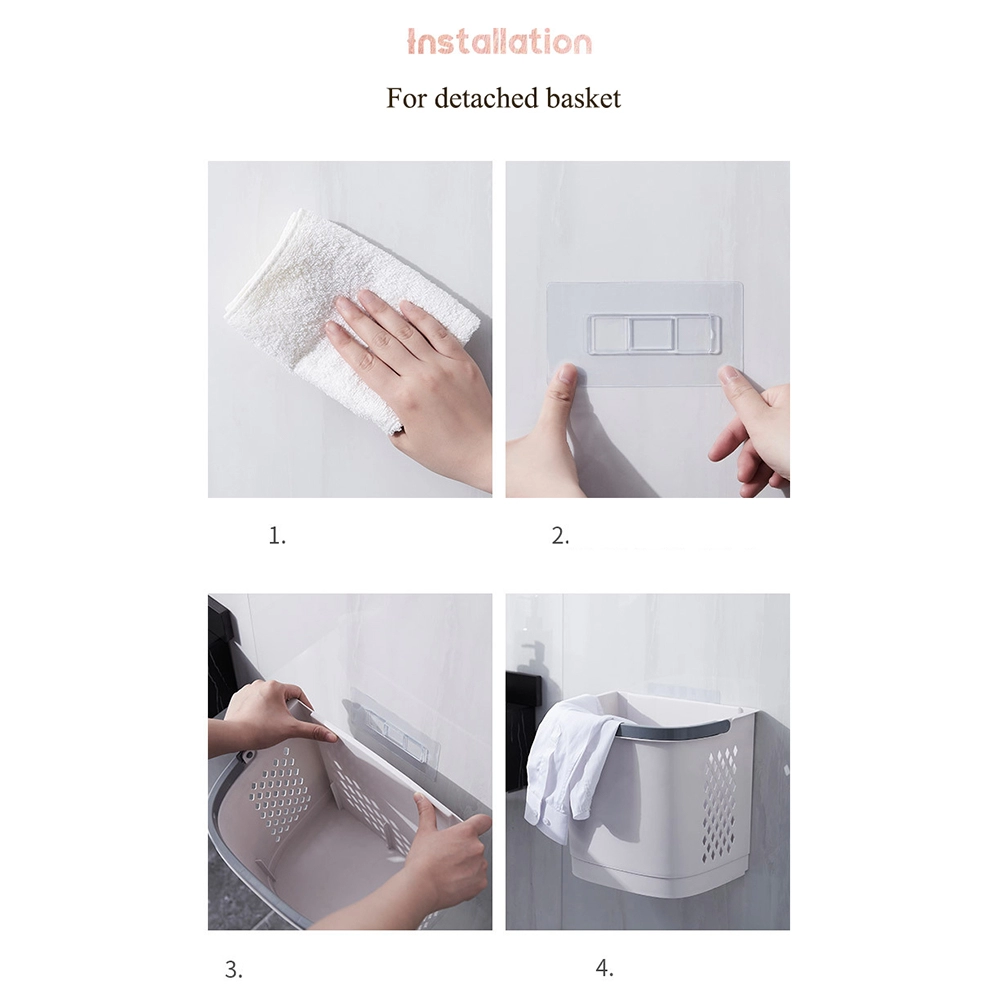 Installation

For detached basket

1.

2.

3.

4.