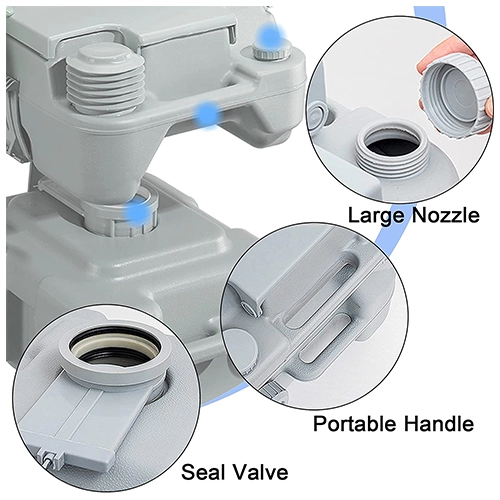 Large Nozzle

Portable Handle

Seal Valve