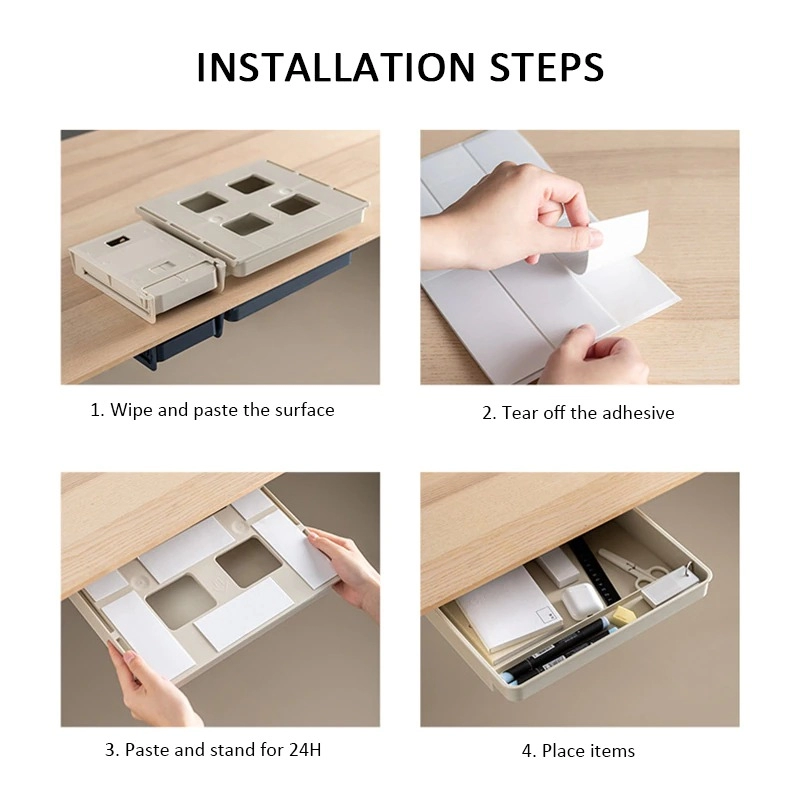 INSTALLATION STEPS

1. Wipe and paste the surface

2. Tear off the adhesive

3. Paste and stand for 24H

4. Place items